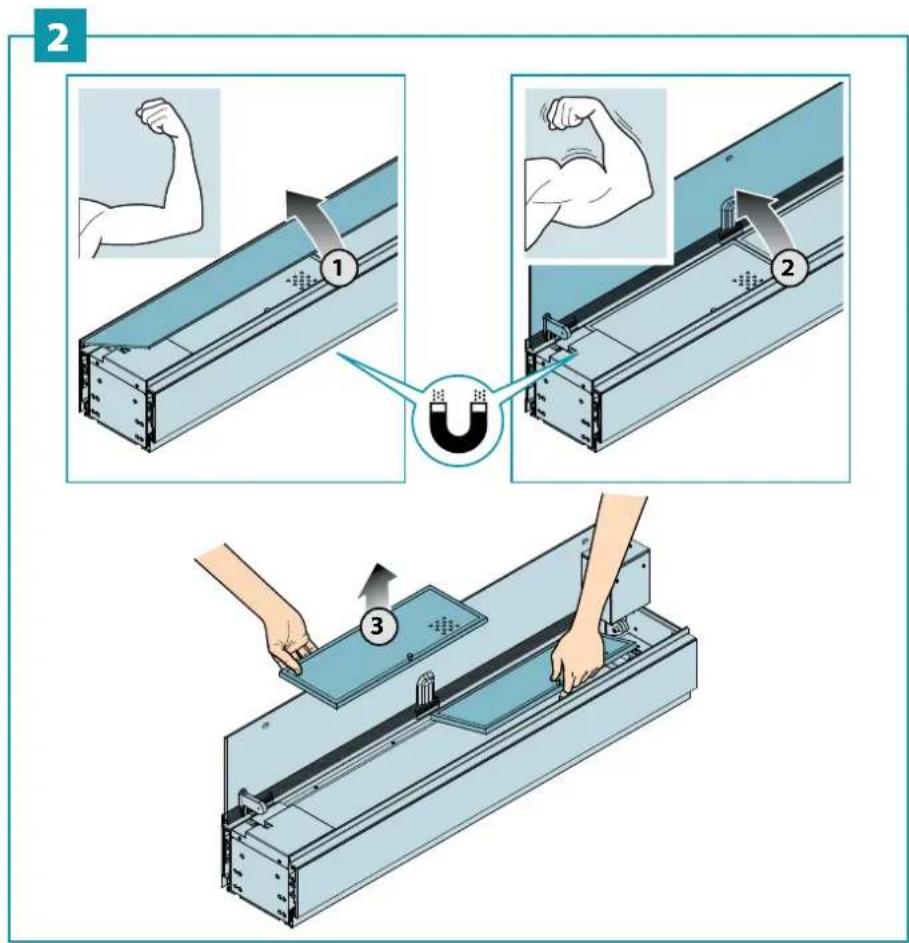 2

1

2

3