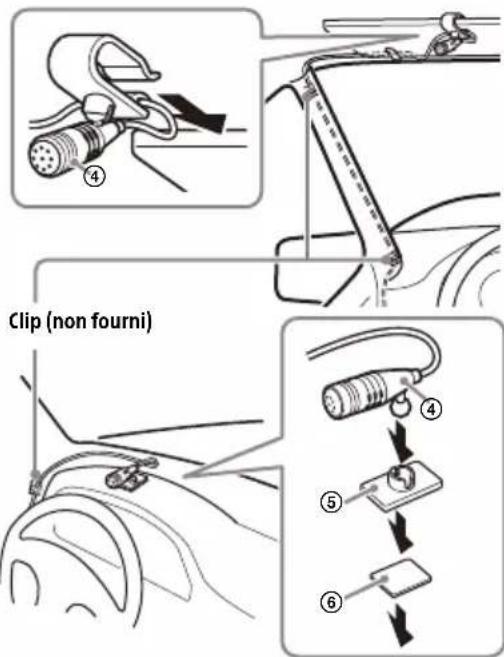 ④

Clip (non fourni)

④

⑤

⑥