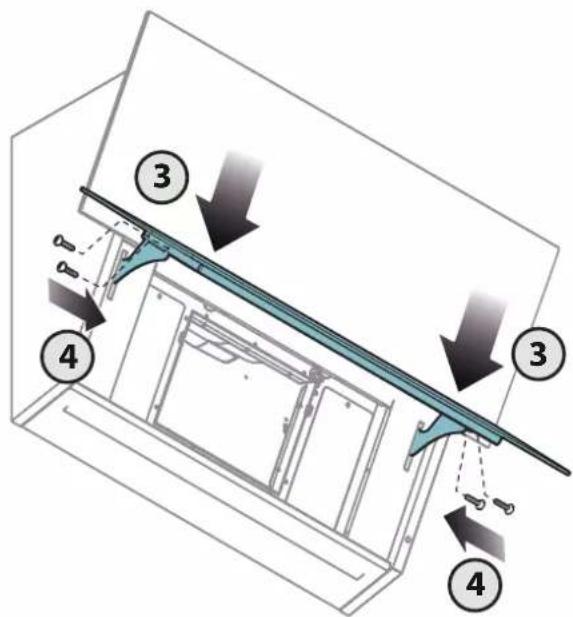 3
4
3
4