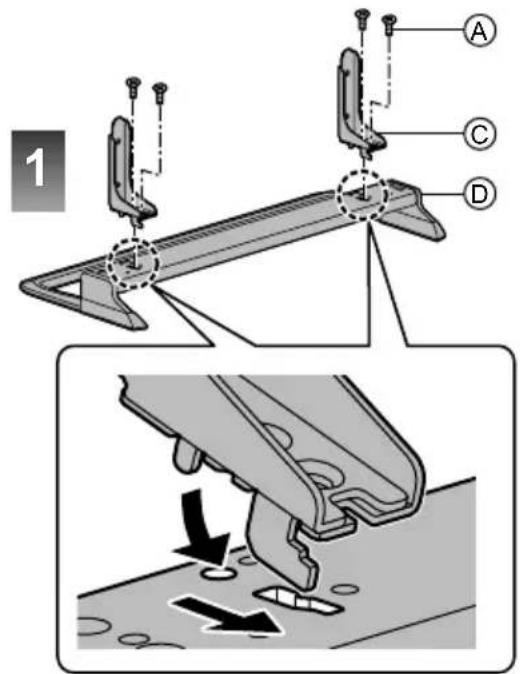 1

A

C

D