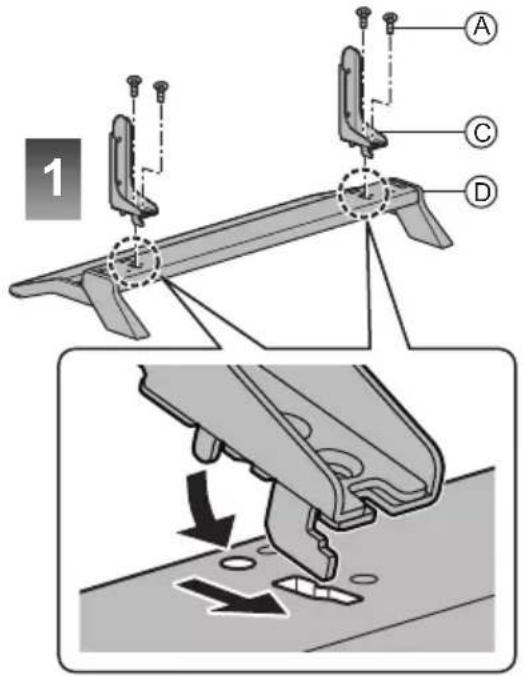 1

A

C

D