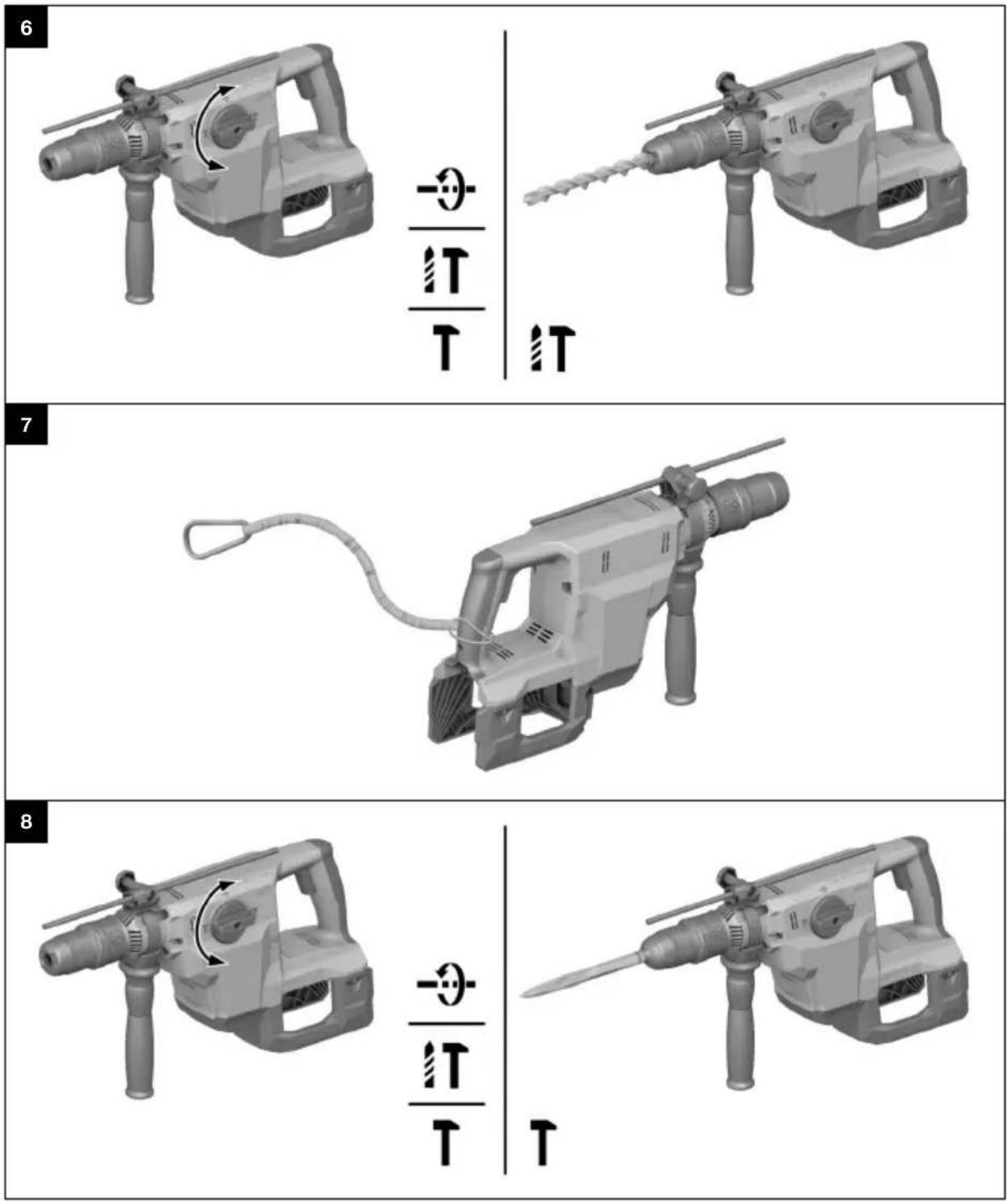 6

7

8