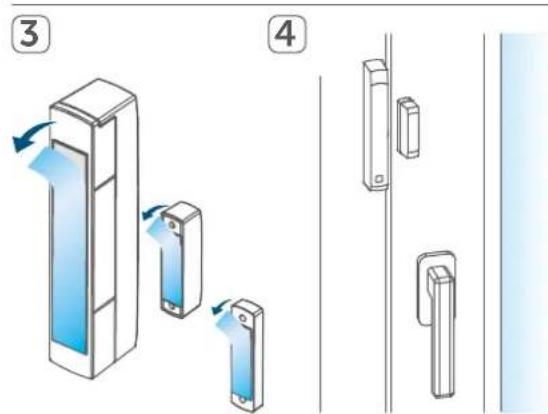 3

4