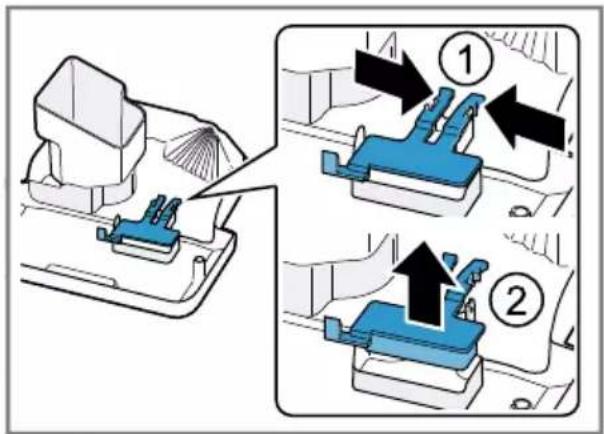 1

2