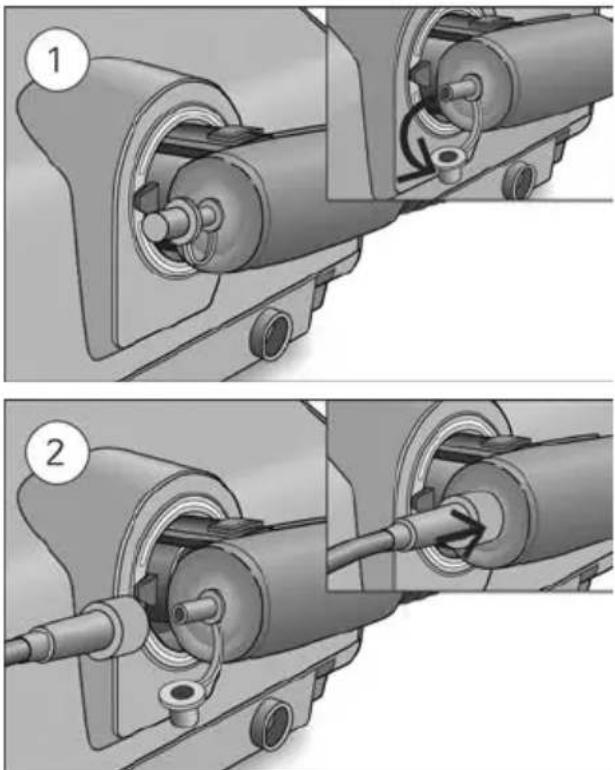 1

2