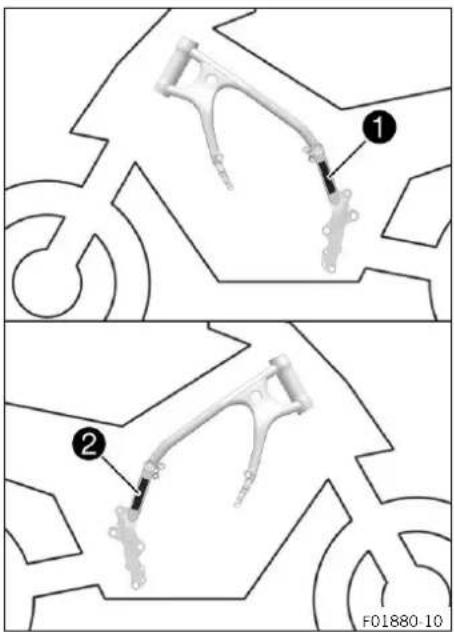 1

2

F01880-10