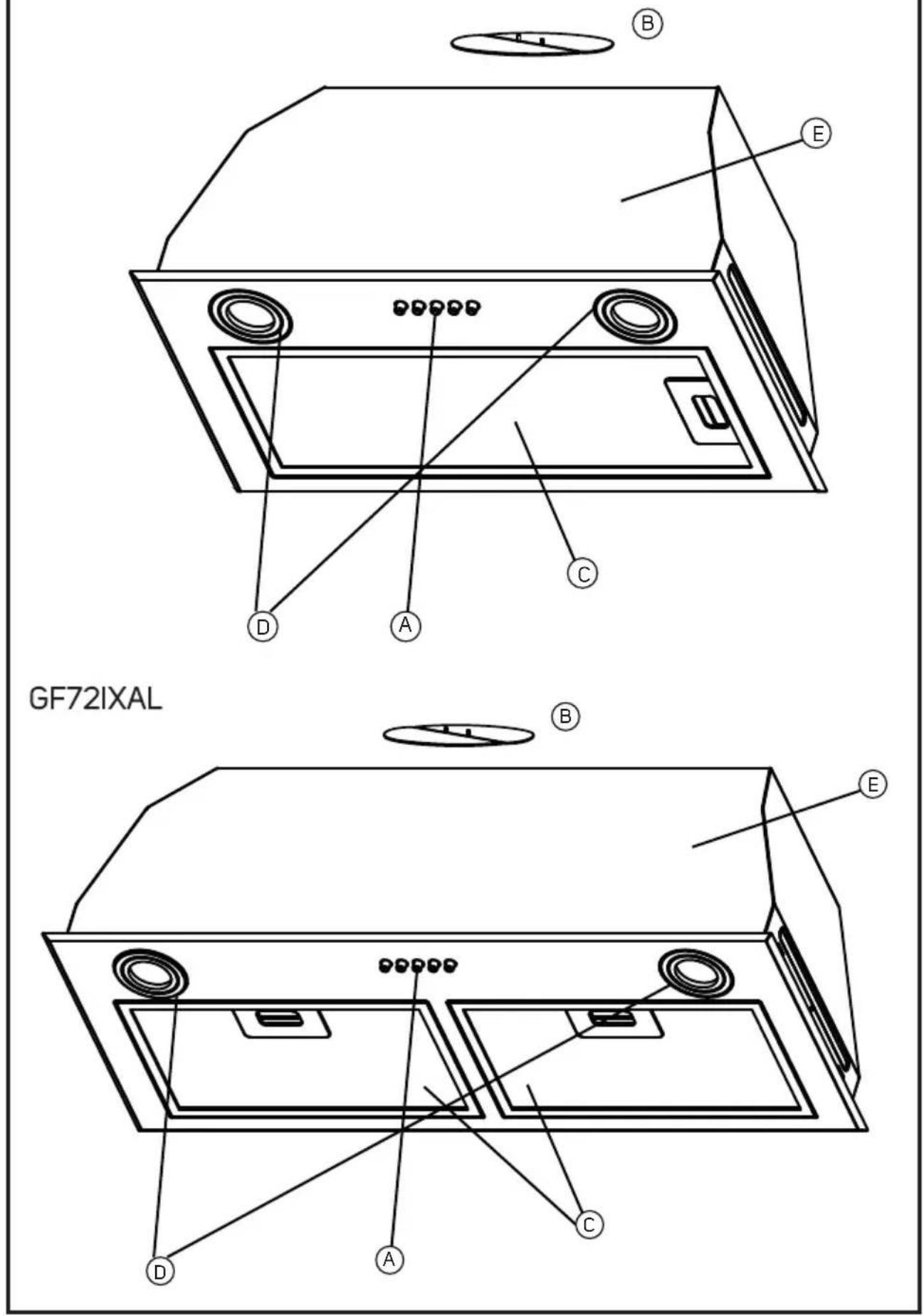 B

E

C

D

A

GF72IXAL

B

E

C

D

A