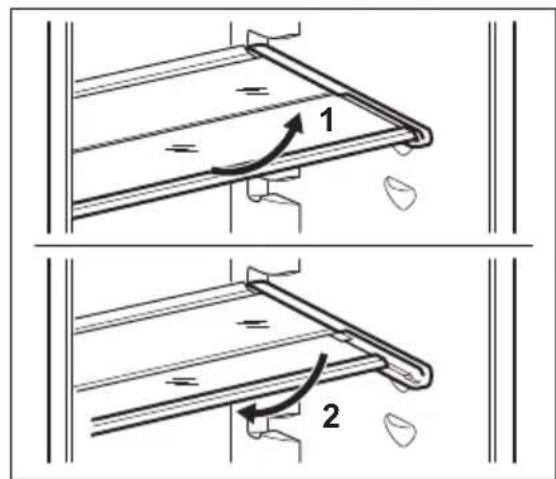 1

2