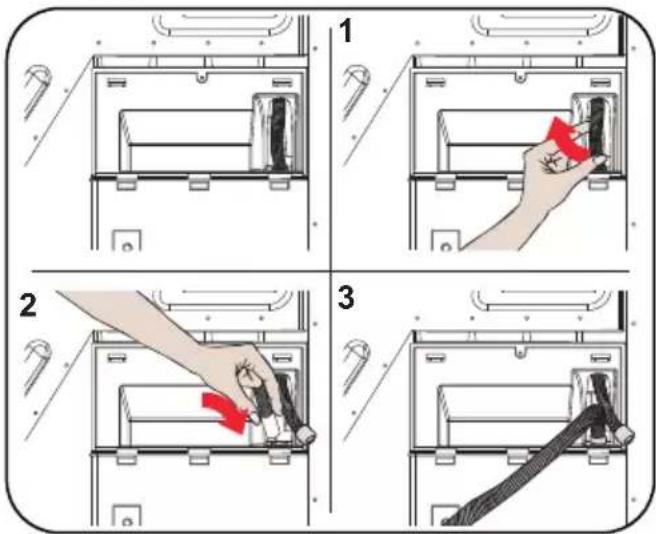 1

2

3