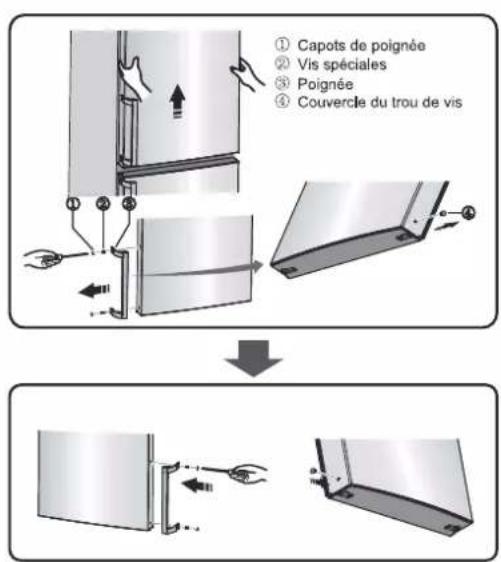 ① Capots de poignée
② Vis spéciales
③ Poignée
④ Couvercle du trou de vis

①
②
③
④