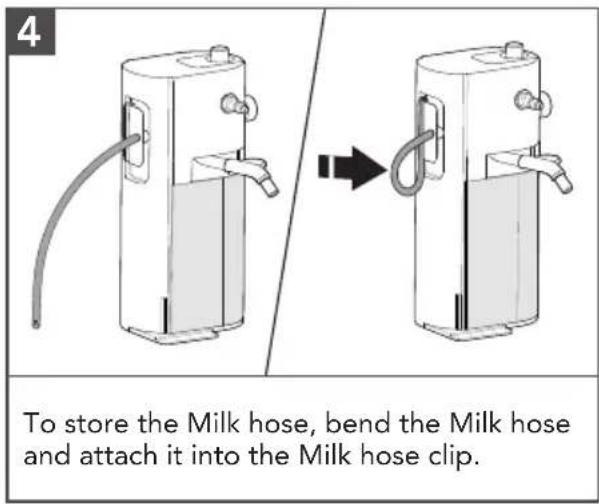 4

To store the Milk hose, bend the Milk hose and attach it into the Milk hose clip.