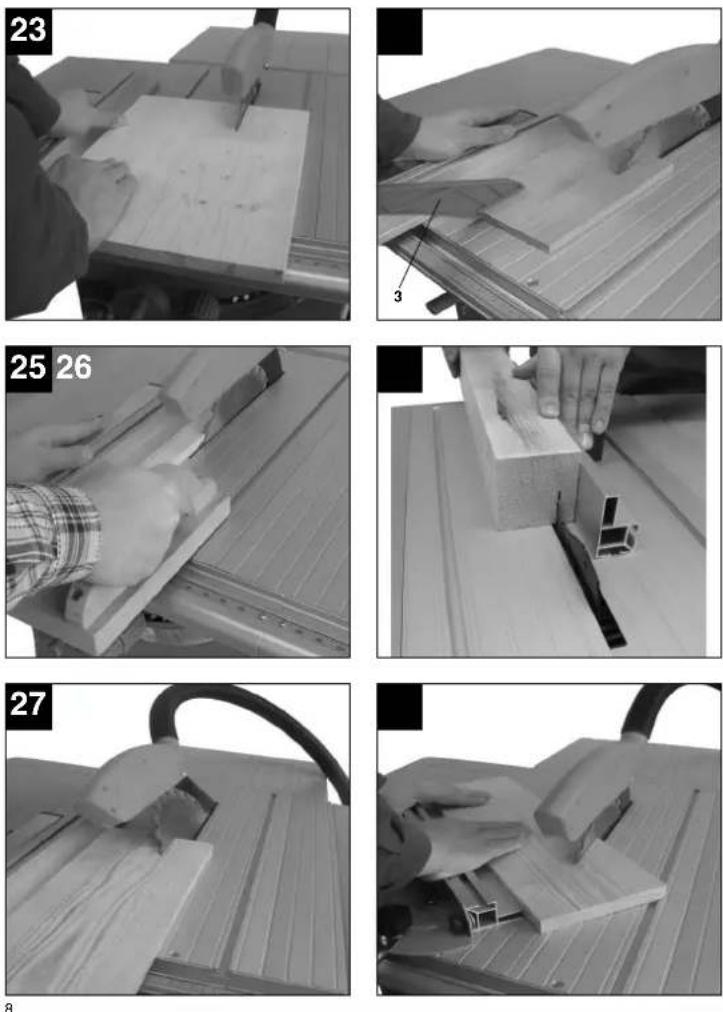 23

3

25 26

27

8