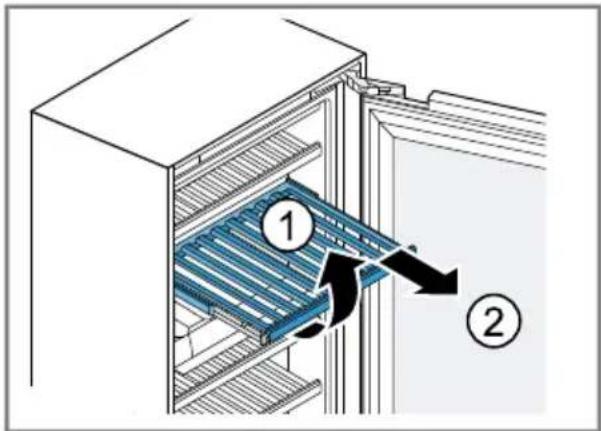 1
2