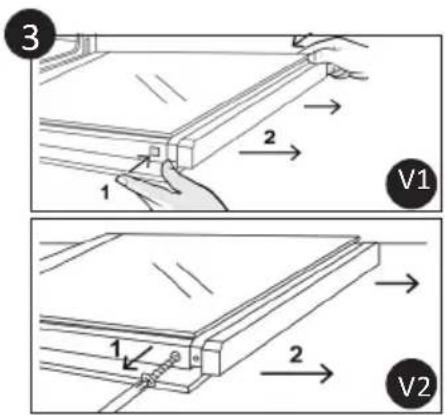 3

2

1

V1

1

2

V2