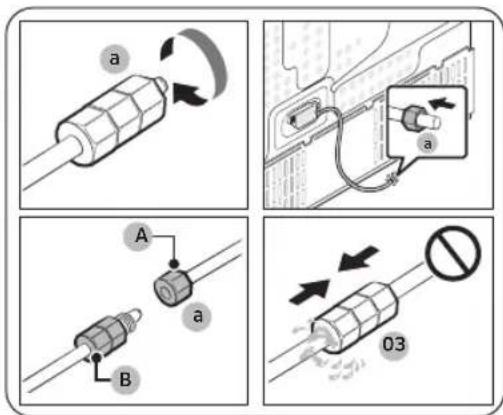 a

a

A

a

B

03