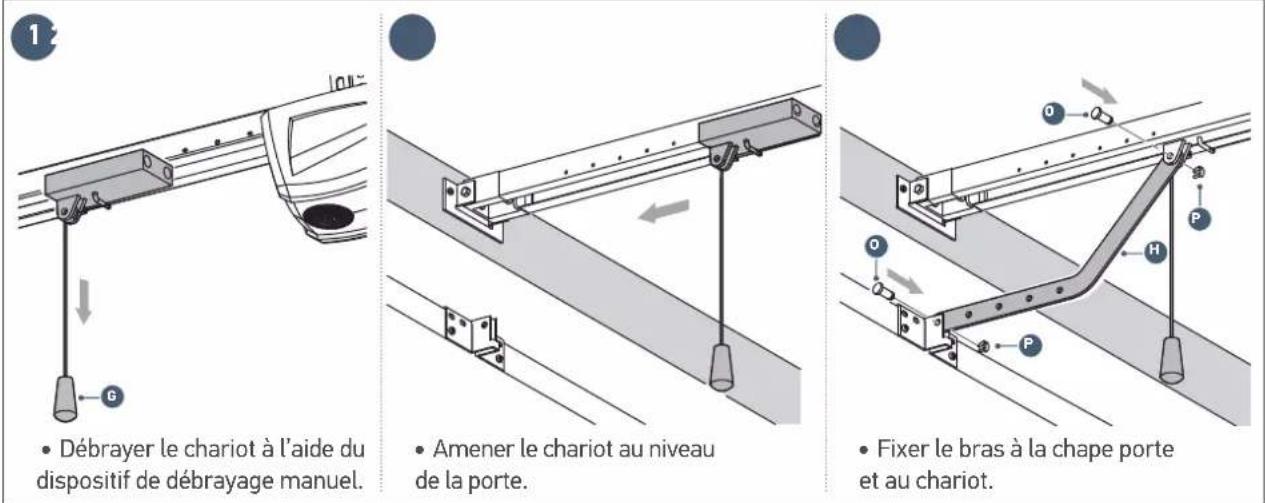 1

G

• Débrayer le chariot à l'aide du dispositif de débrayage manuel.

• Amener le chariot au niveau de la porte.

O

P

H

O

P

• Fixer le bras à la chape porte et au chariot.