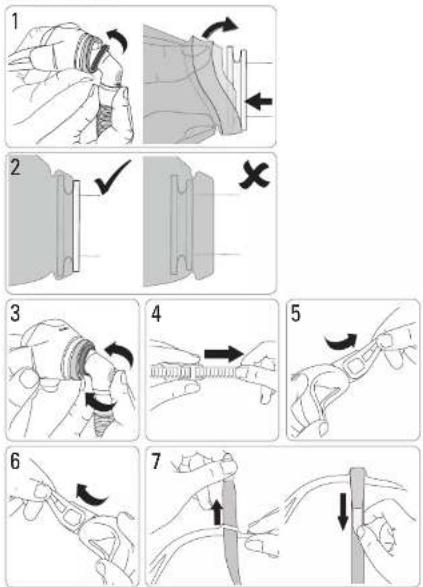 1

2

3

4

5

6

7