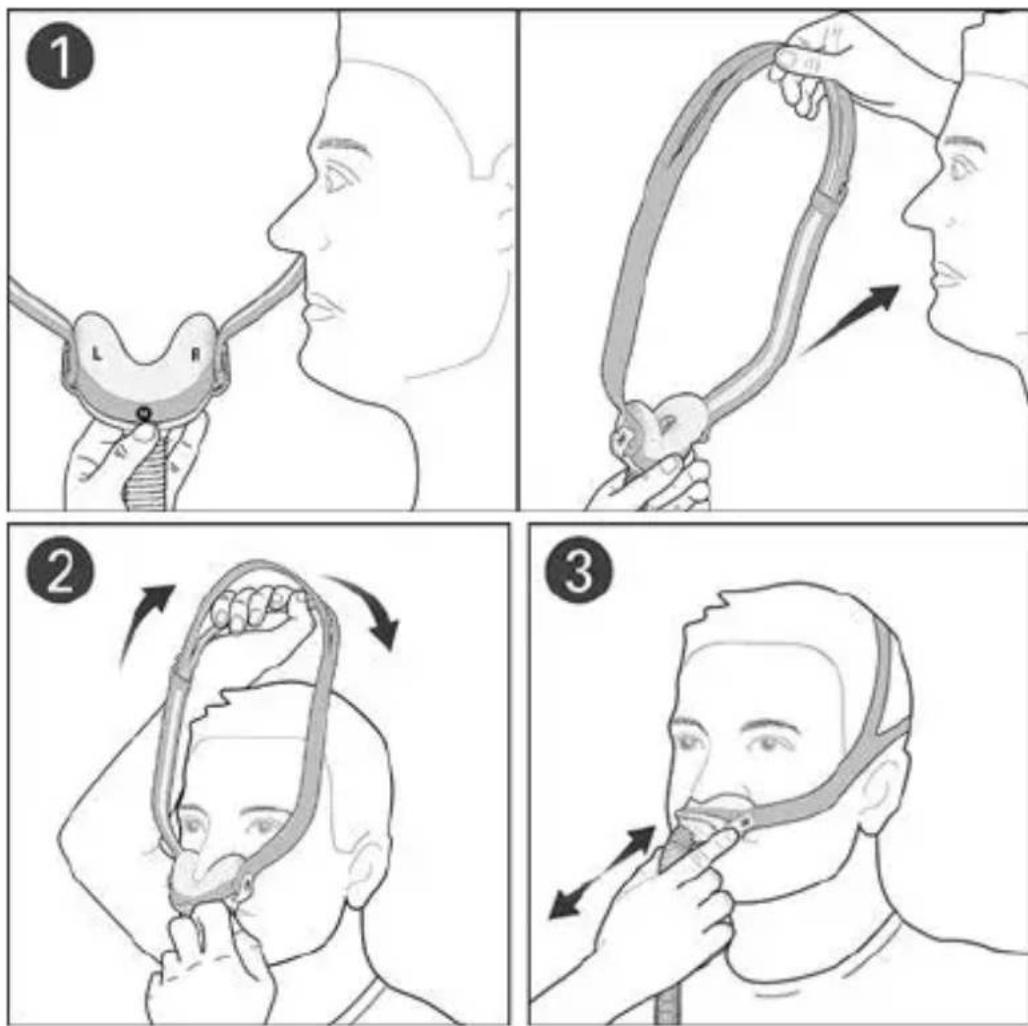 1

L R

2

3