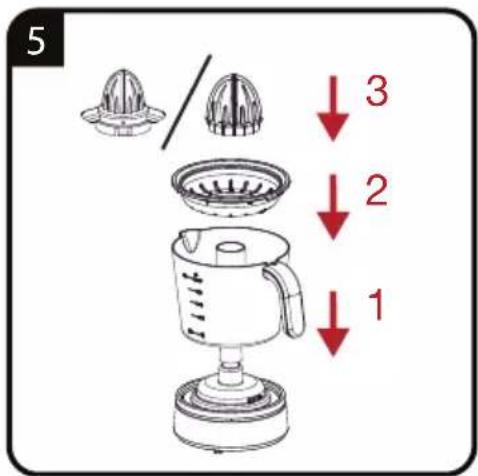 5

3

2

1