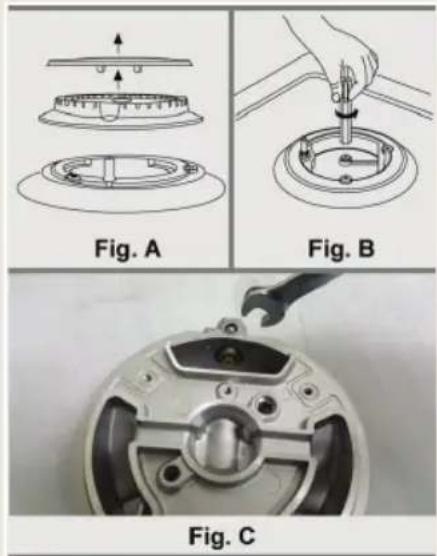 Fig. A

Fig. B

Fig. C