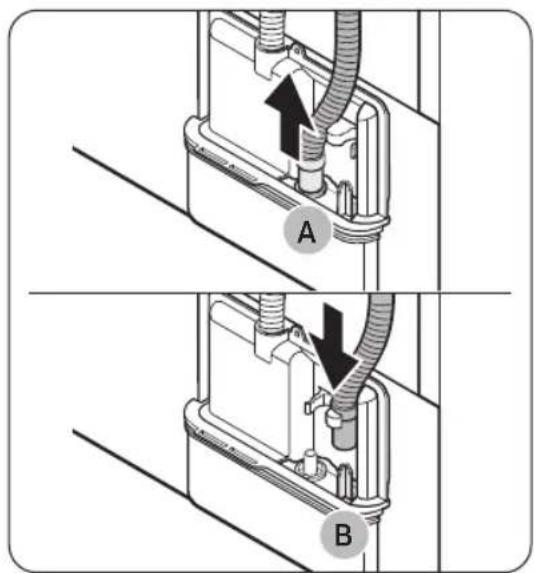 A

B