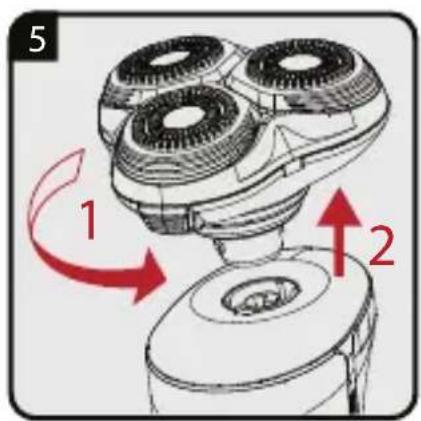 5

1

2