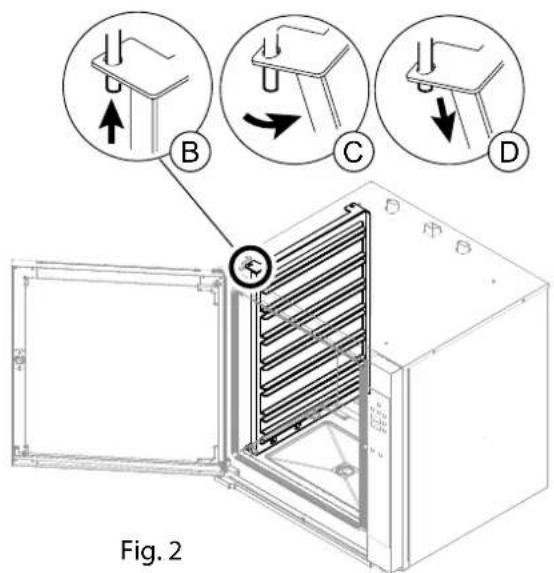 B
C
D

Fig. 2