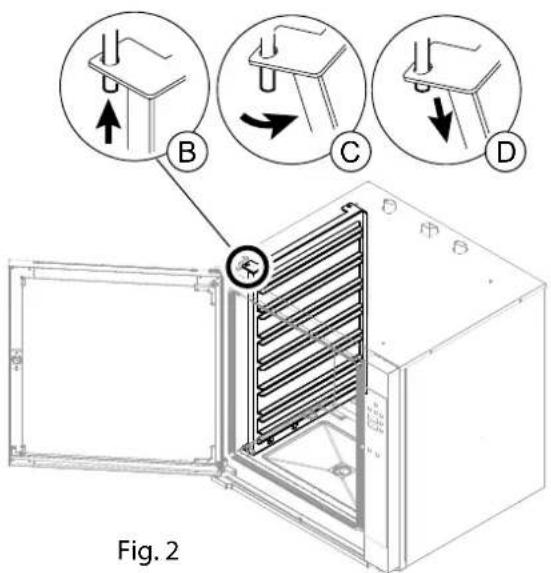 B

C

D

Fig. 2