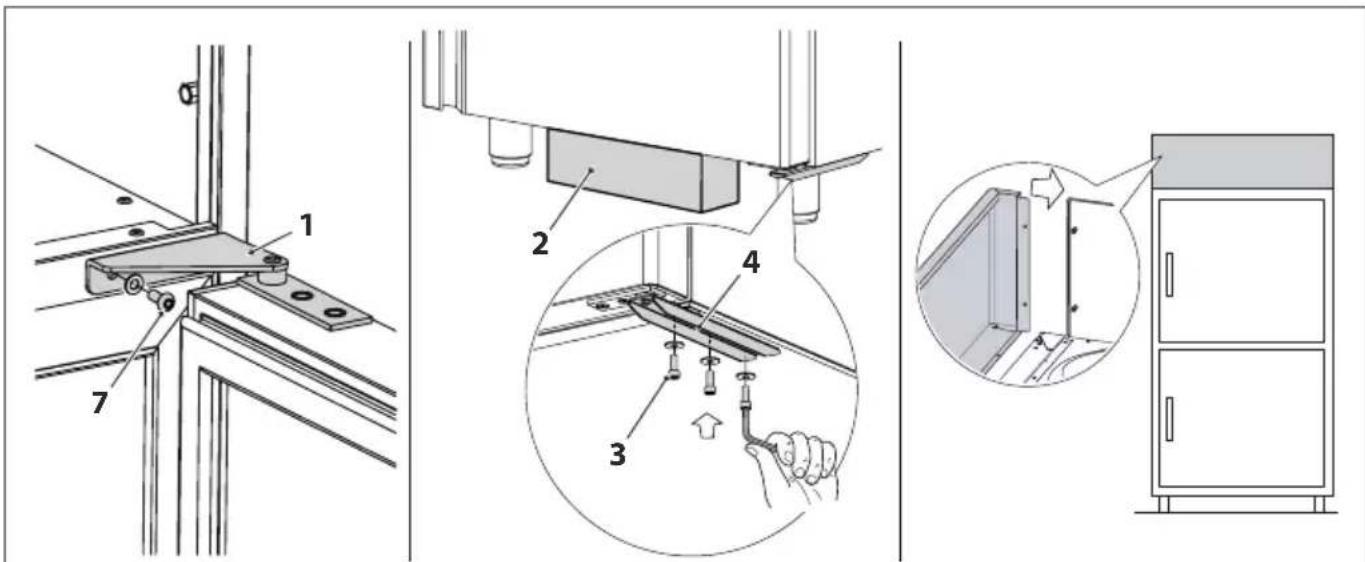 1
7
2
4
3