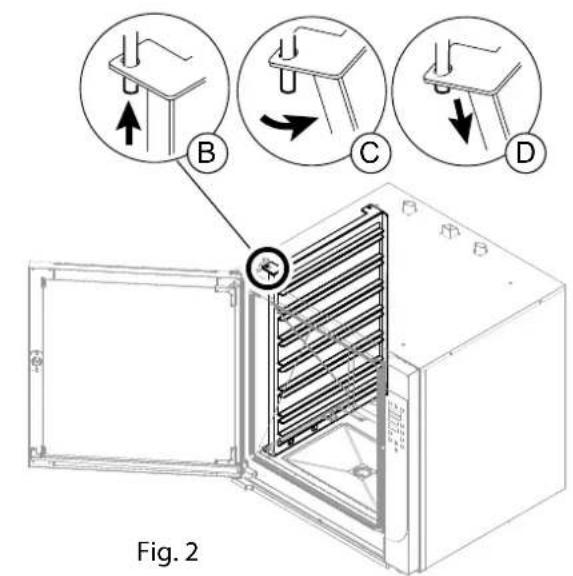 B

C

D

Fig. 2