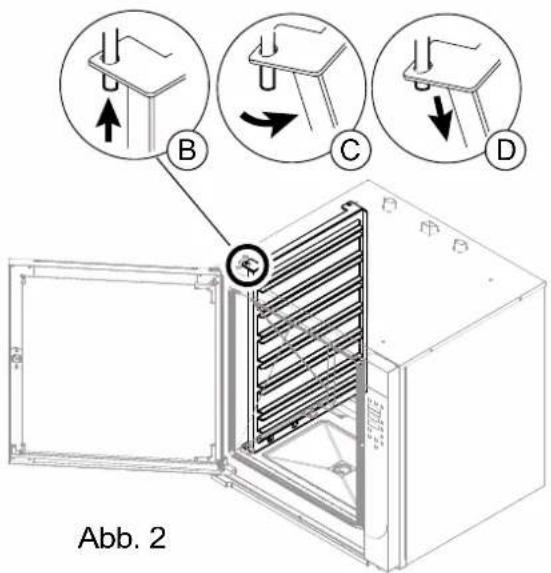 B

C

D

Abb. 2