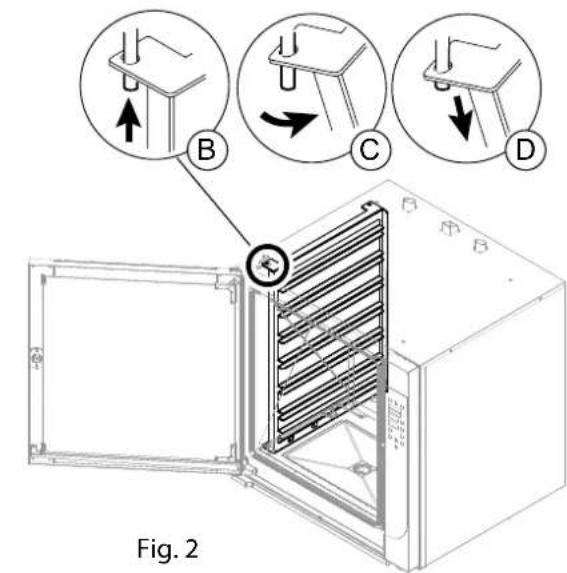 B

C

D

Fig. 2