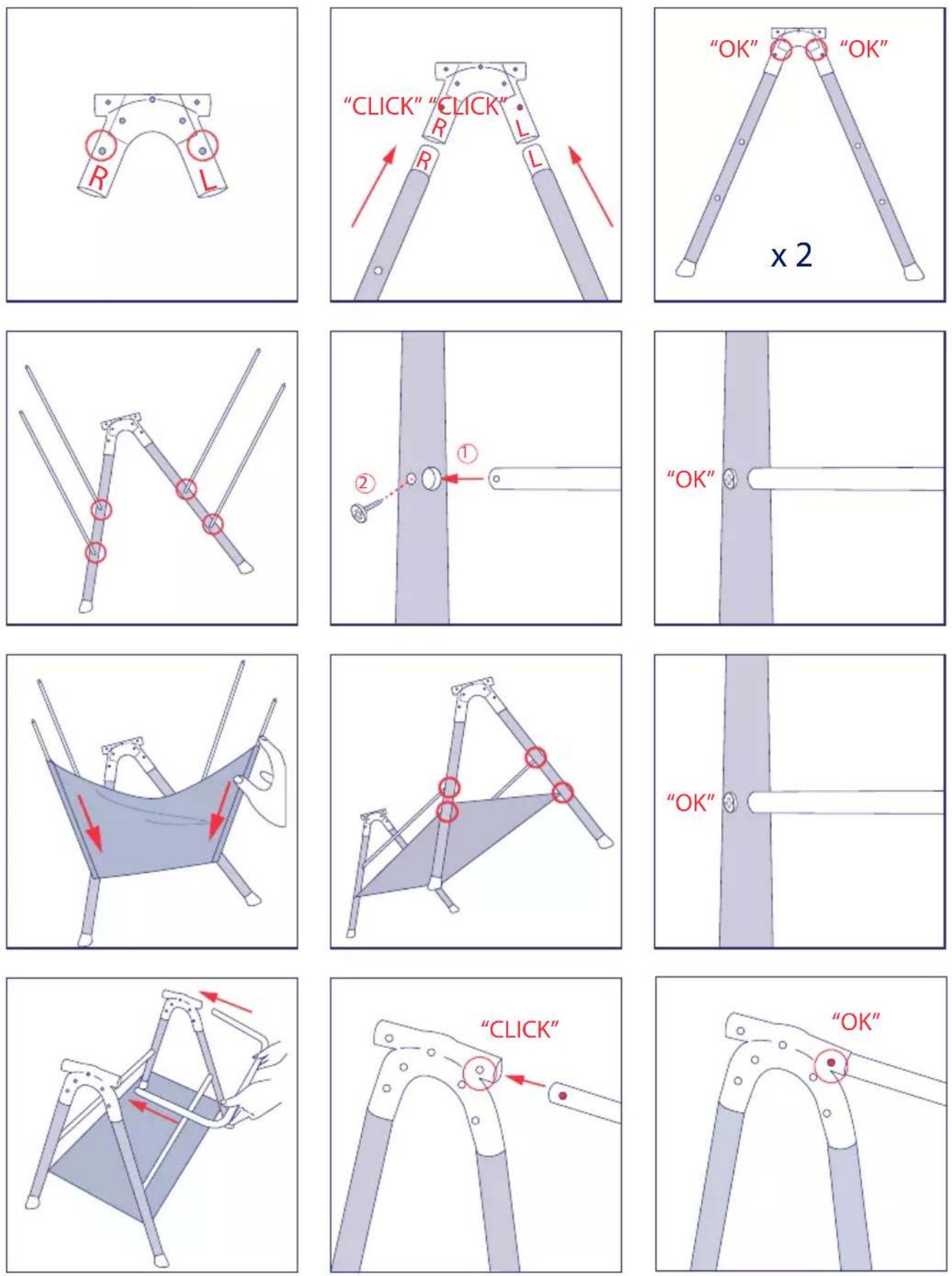 R L

"CLICK" "CLICK"
R L
R L

"OK" "OK"
x 2

①
②

"OK"

"OK"

"CLICK"

"OK"