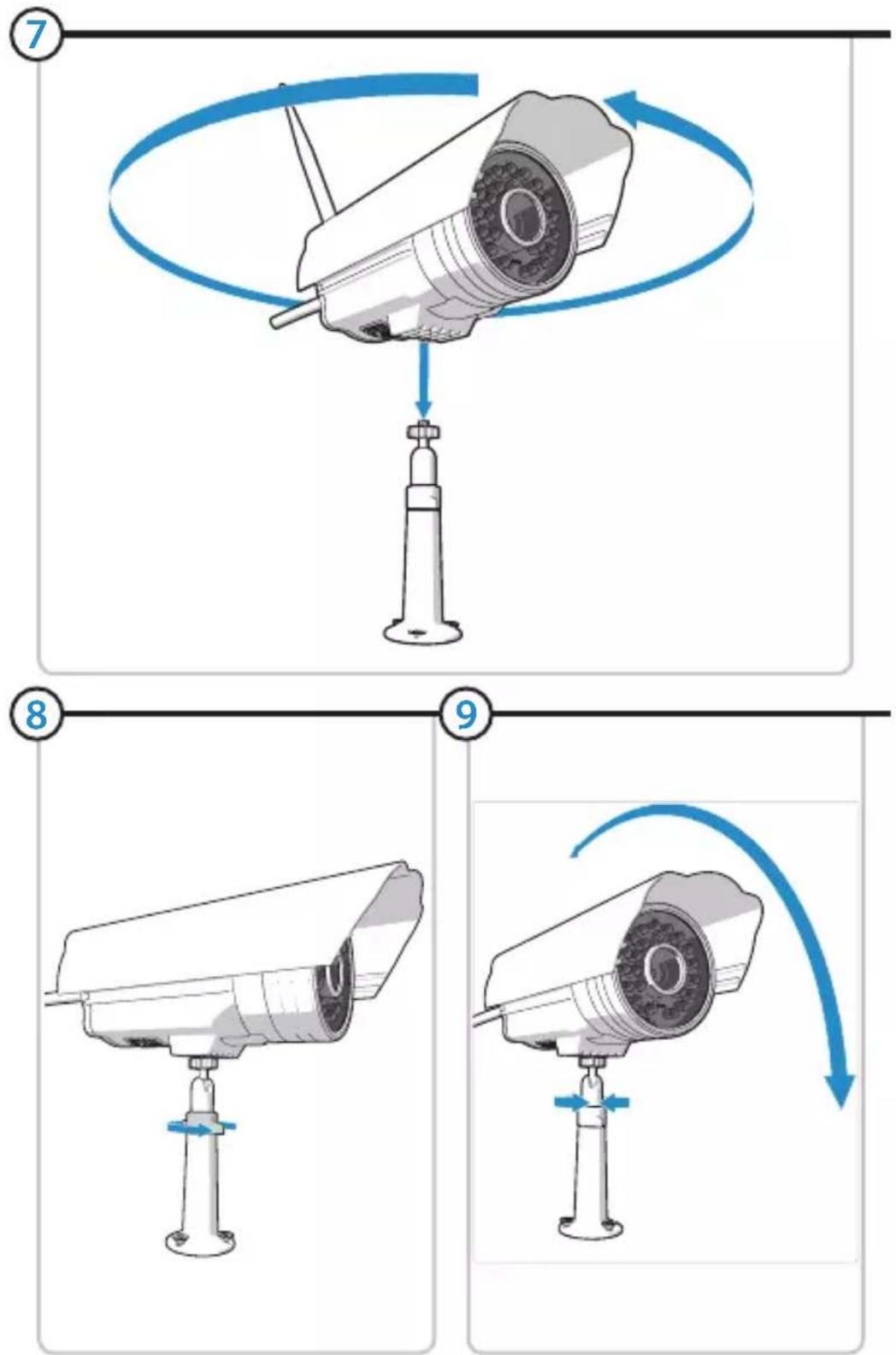 7

8

9