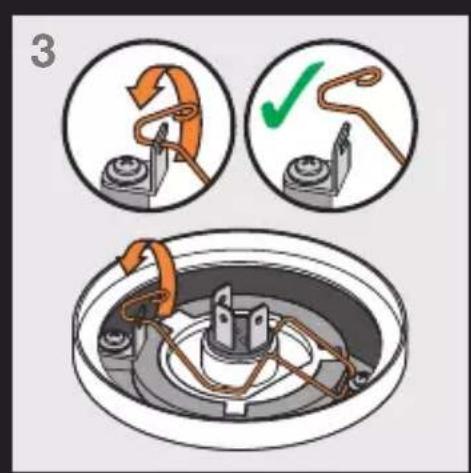 3