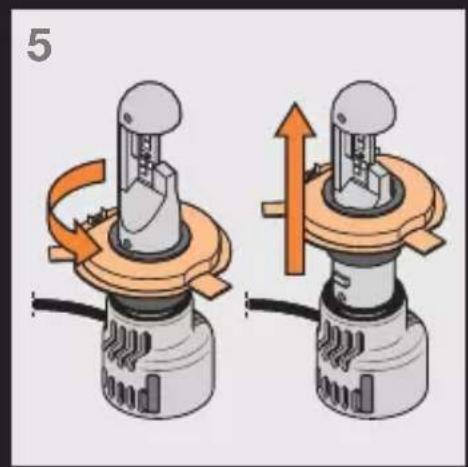 5