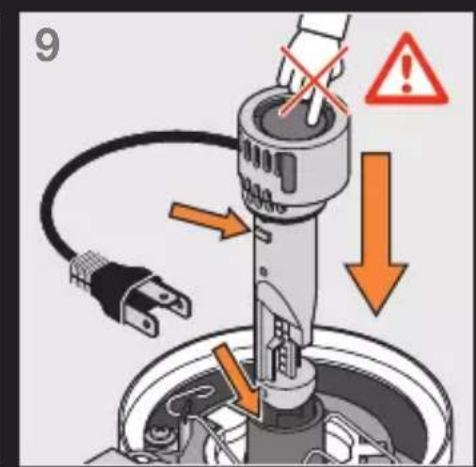 9