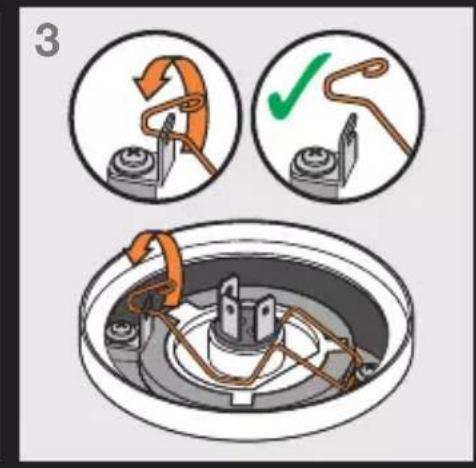 3