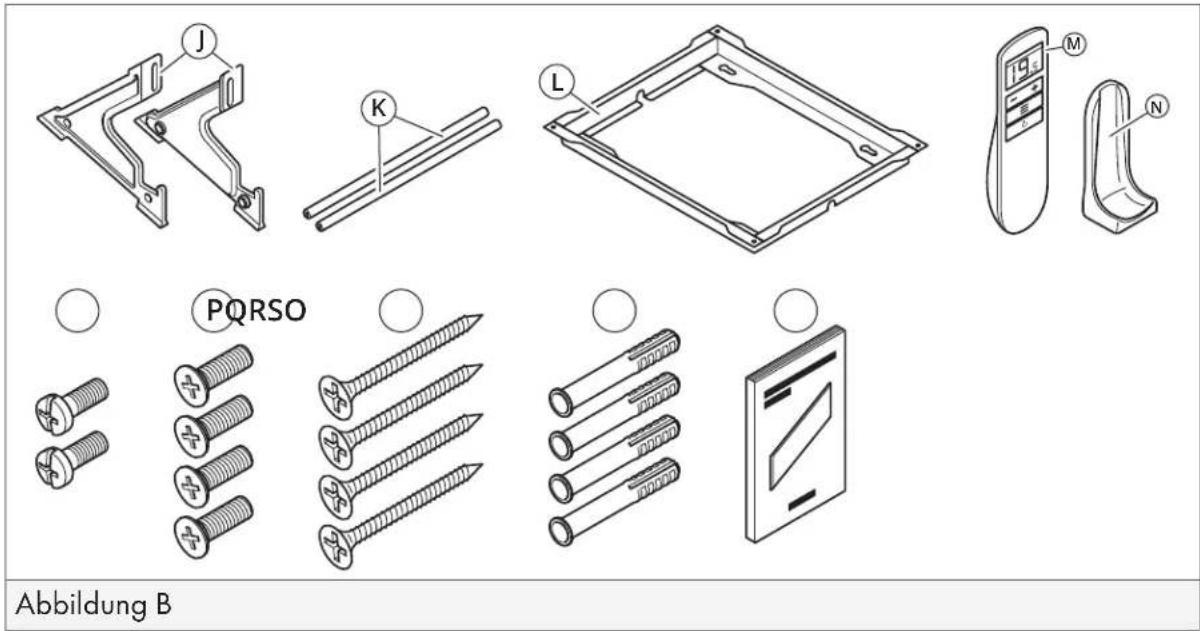 J
K
L
M
19
N
PQRSO
Abbildung B