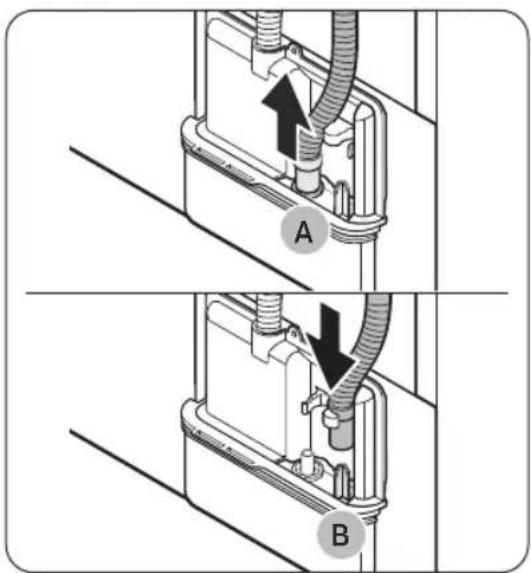 A

B