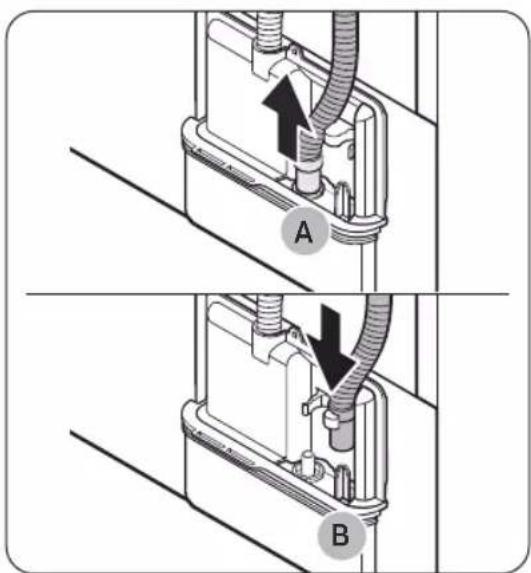 A

B