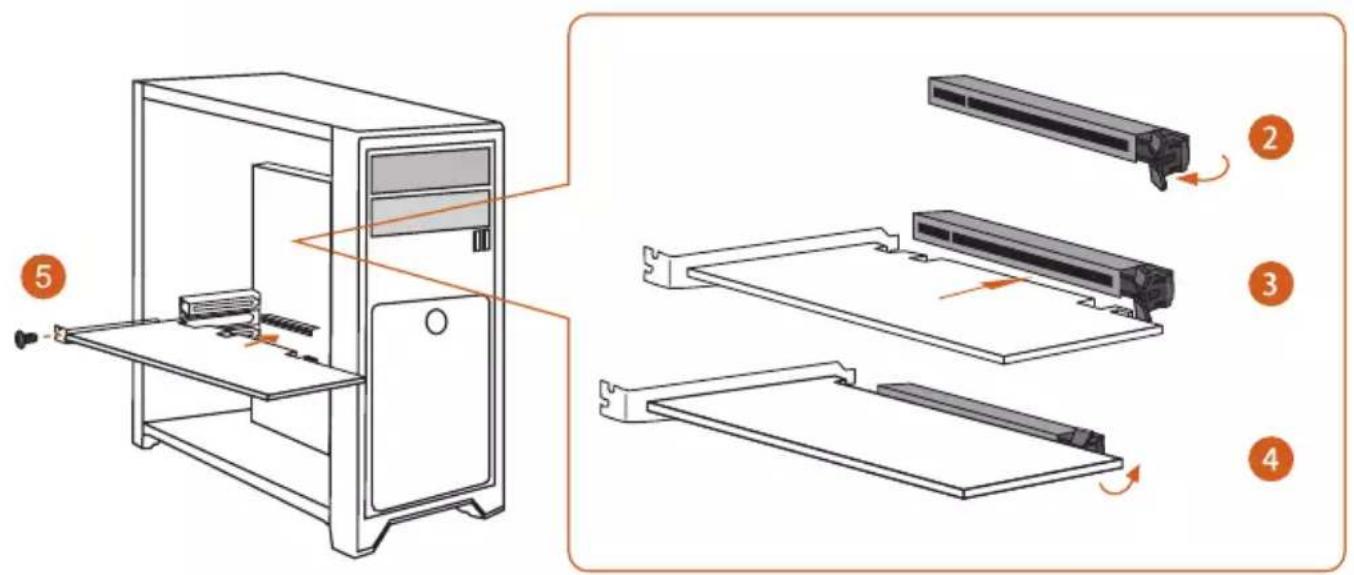 5

2

3

4