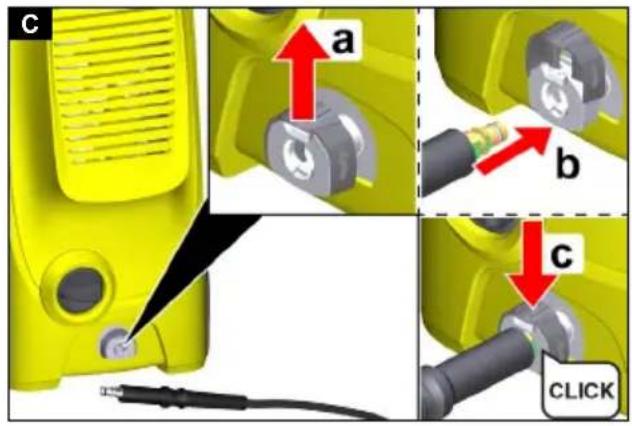 C

a

b

c

CLICK