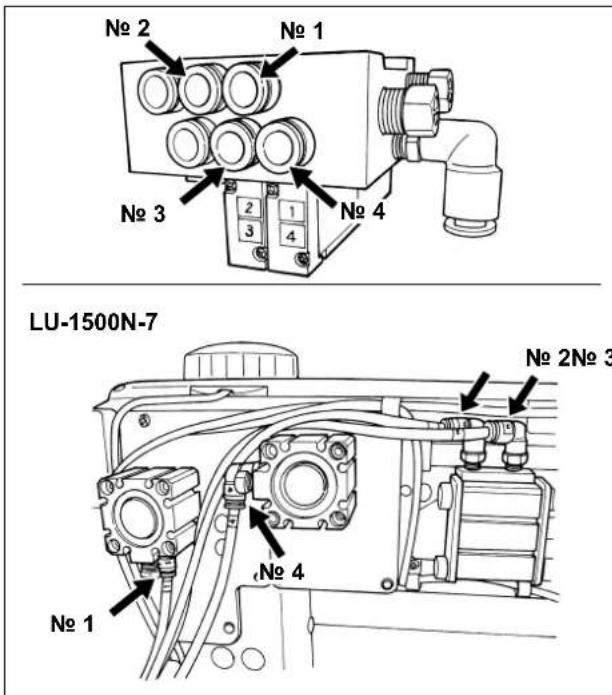 № 2
№ 1
№ 3
№ 4
2
3
1
4

LU-1500N-7

№ 2№ 3
№ 4
№ 1