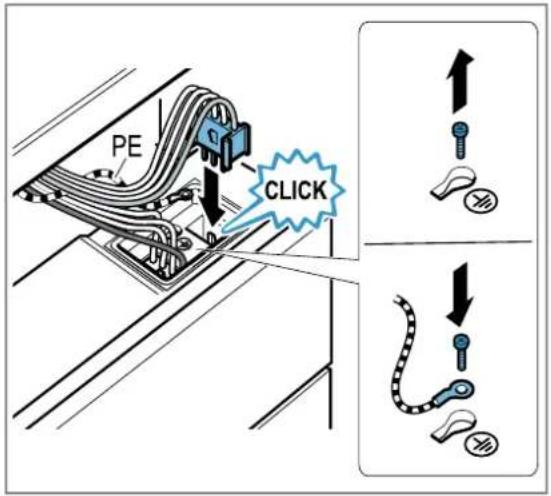 PE
CLICK