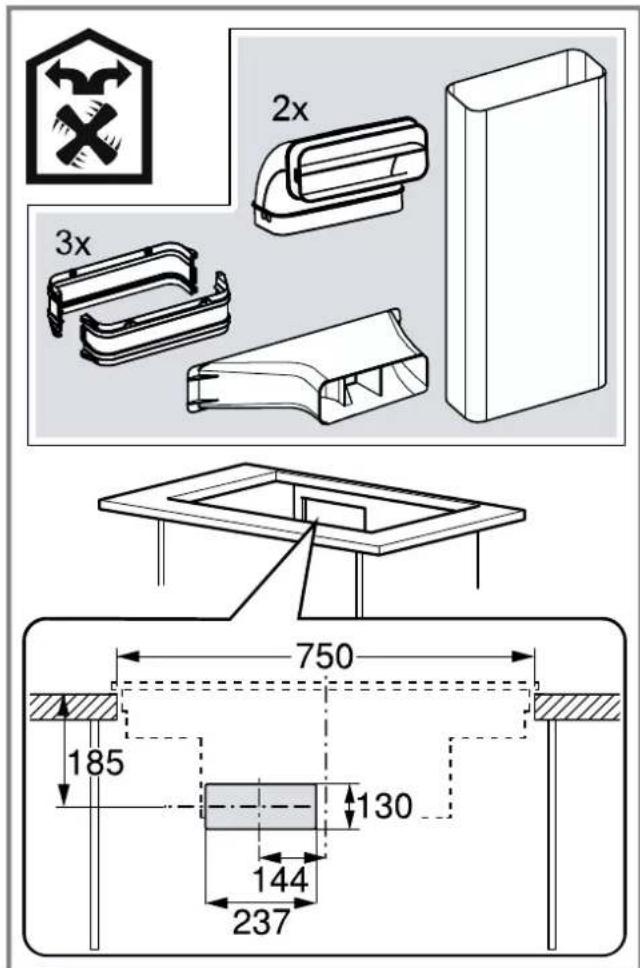 2x

3x

750

185

130

144

237