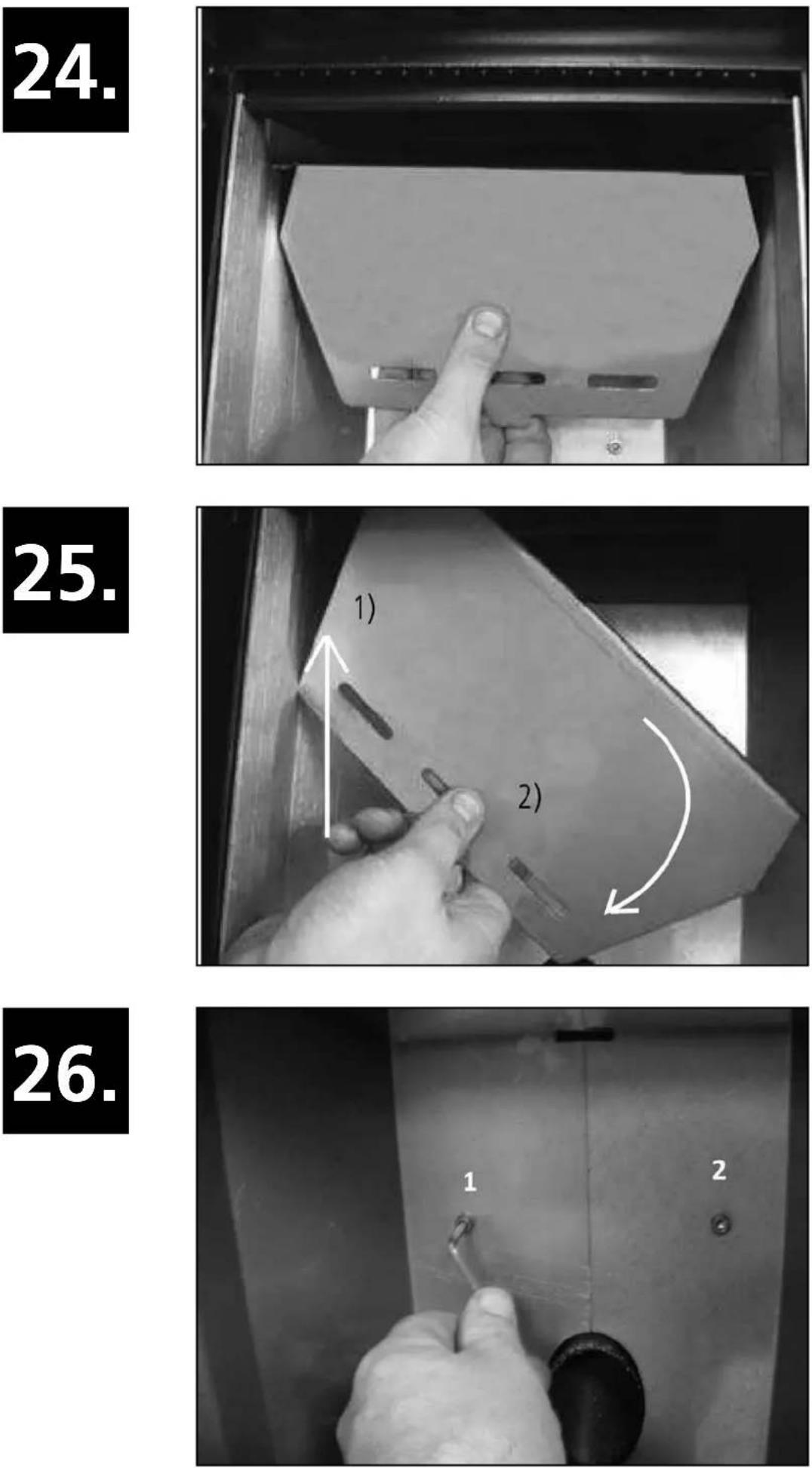 24.

25.

1)

2)

26.

1

2