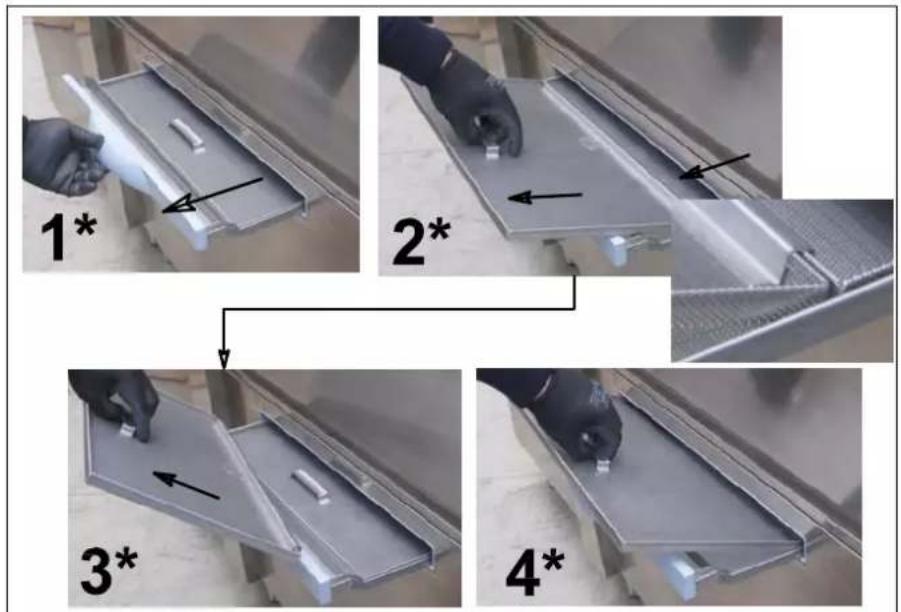 1*

2*

3*

4*