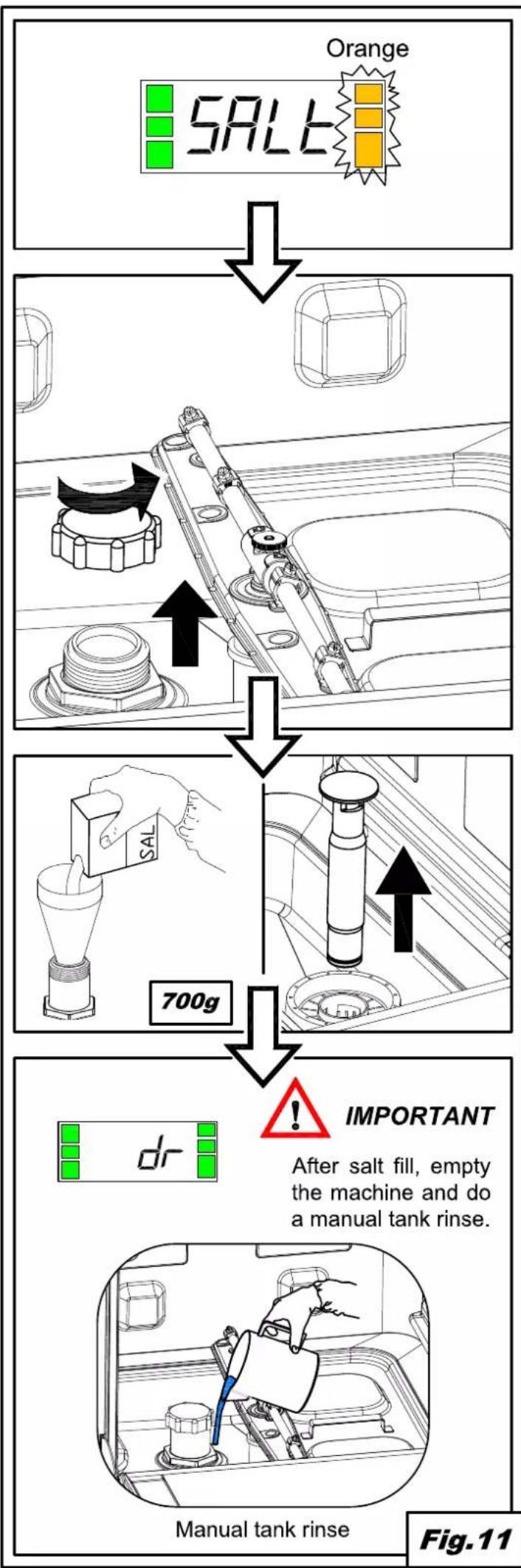 Orange

SALt

SAL

700g

dr

IMPORTANT

After salt fill, empty the machine and do a manual tank rinse.

Manual tank rinse

Fig.11