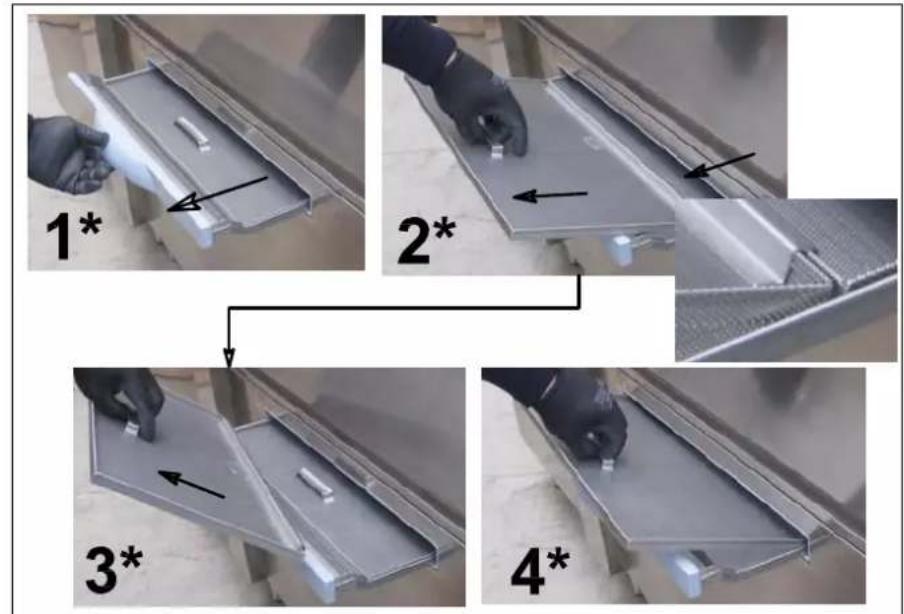 1*

2*

3*

4*